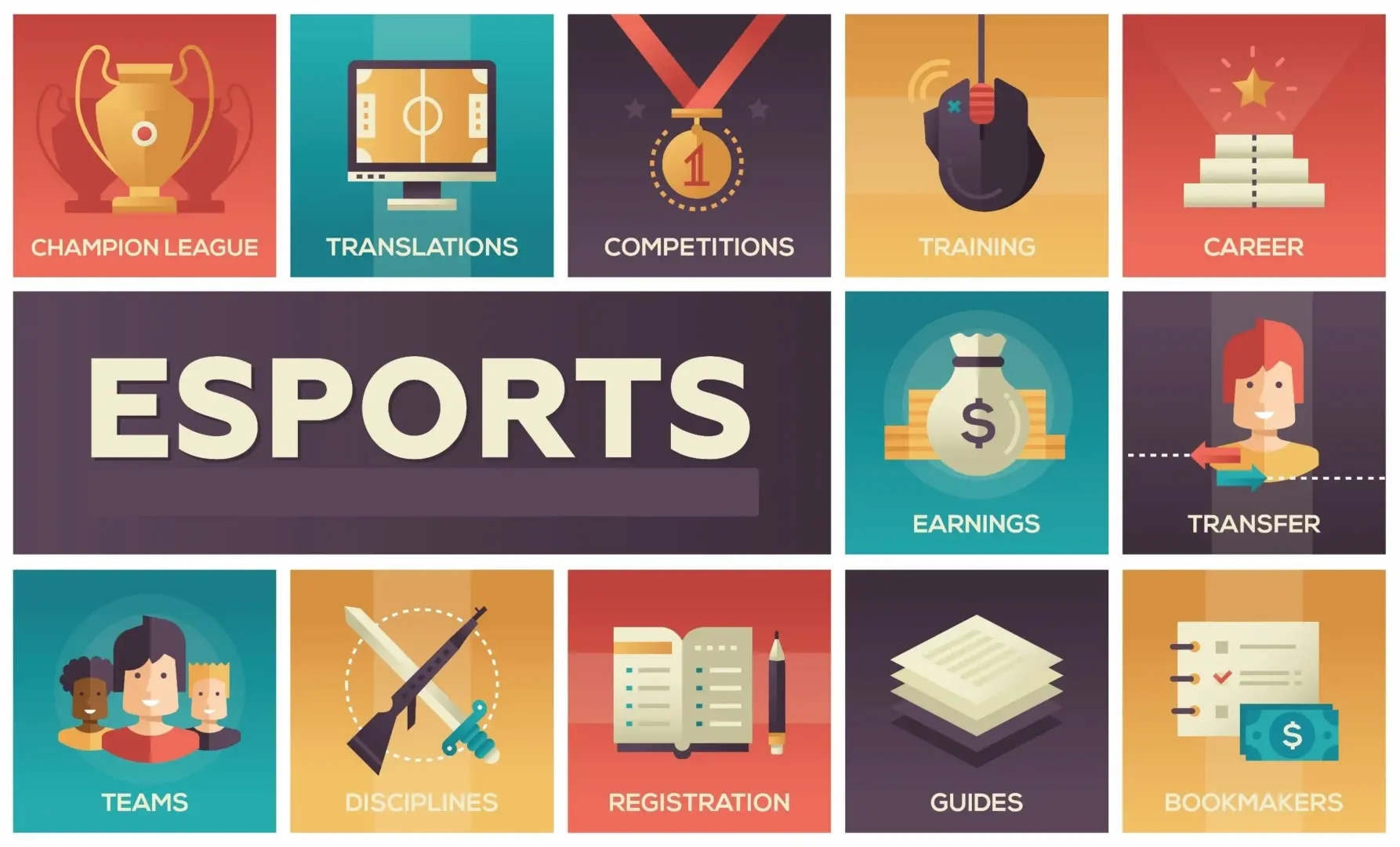 CHAMPION LEAGUE

TRANSLATIONS

1

COMPETITIONS

TRAINING

CAREER

ESPORTS

$

EARNINGS

TRANSFER

TEAMS

DISCIPLINES

REGISTRATION

GUIDES

$

BOOKMAKERS